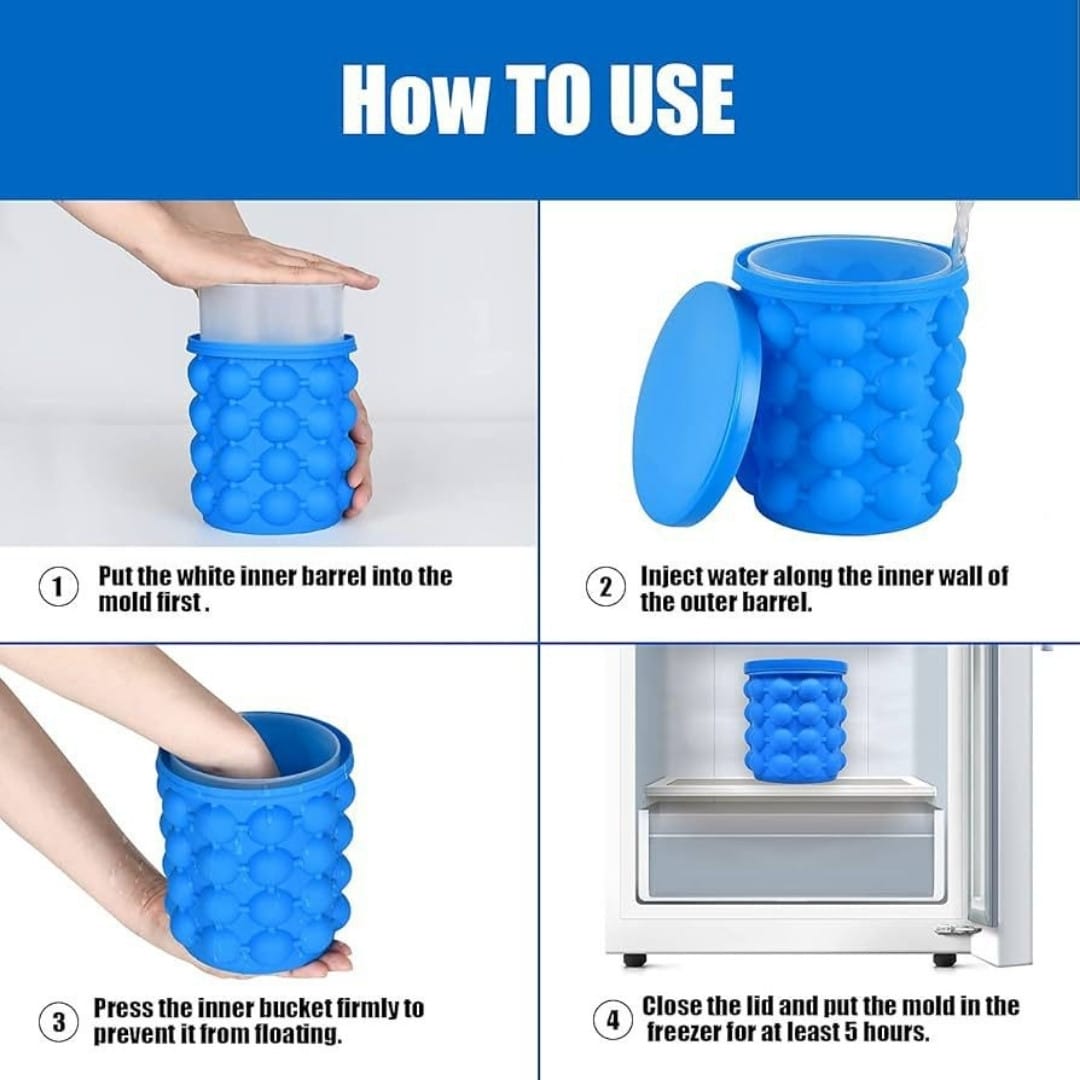 How TO USE

1 Put the white inner barrel into the mold first .

2 Inject water along the inner wall of the outer barrel.

3 Press the inner bucket firmly to prevent it from floating.

4 Close the lid and put the mold in the freezer for at least 5 hours.